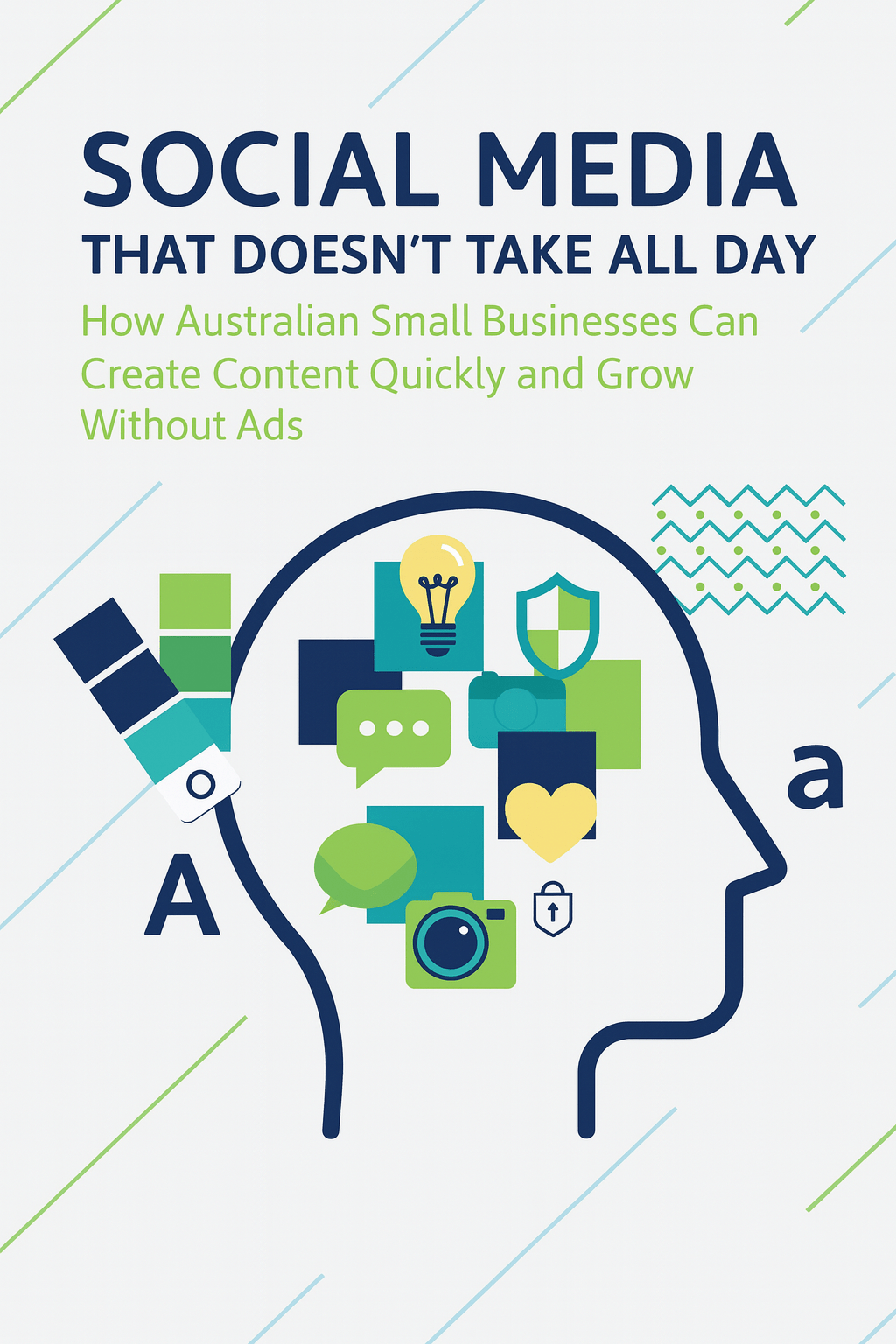 SOCIAL MEDIA
THAT DOESN'T TAKE ALL DAY

How Australian Small Businesses Can Create Content Quickly and Grow Without Ads

A

a